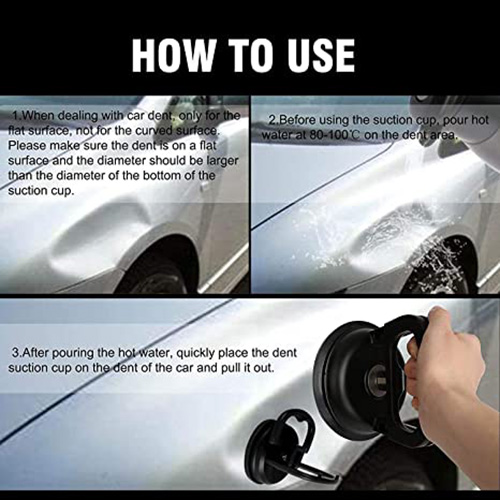 HOW TO USE

1.When dealing with car dent, only for the flat surface, not for the curved surface. Please make sure the dent is on a flat surface and the diameter should be larger than the diameter of the bottom of the suction cup.

2.Before using the suction cup, pour hot water at 80-100℃ on the dent area.

3.After pouring the hot water, quickly place the dent suction cup on the dent of the car and pull it out.